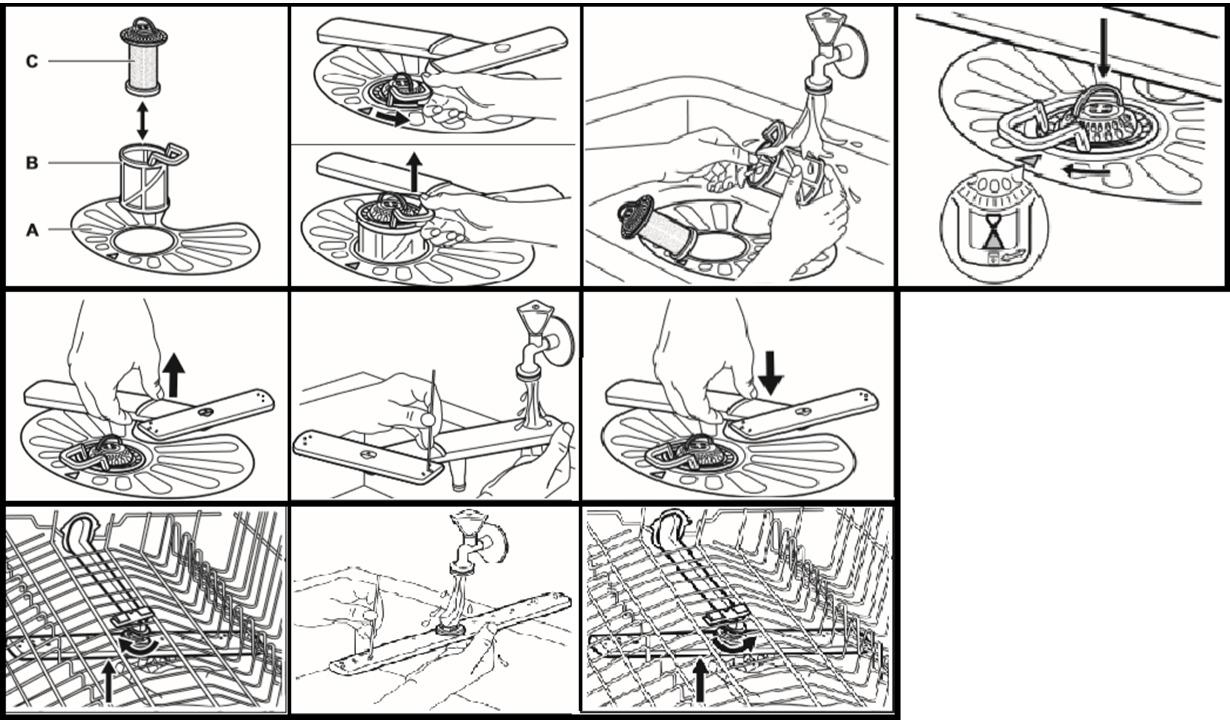 C
B
A