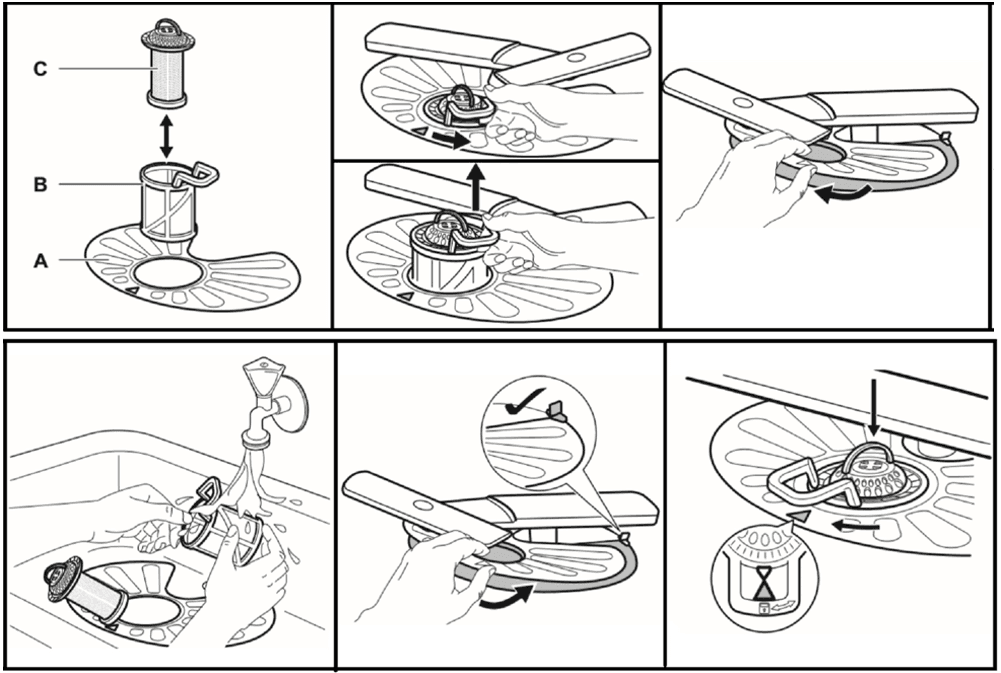 C

B

A